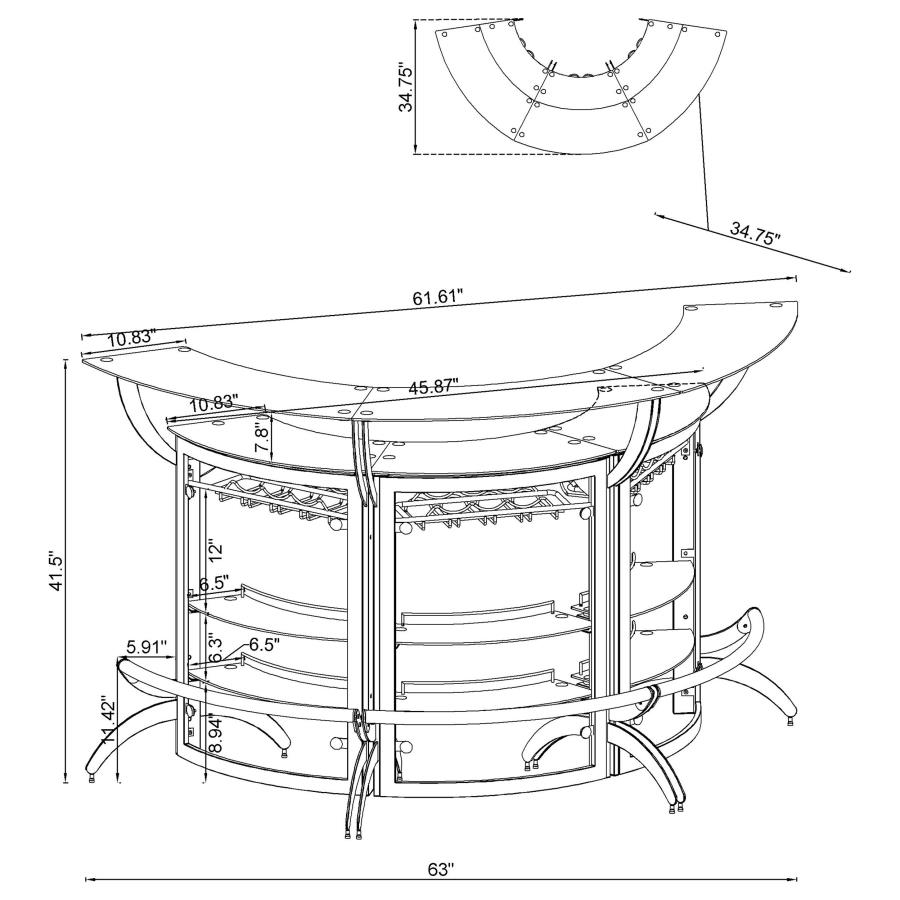 34.75"

34.75"

61.61"

10.83"

45.87"

10.83"

7.8"

41.5"

12"

6.5"

6.3"

6.5"

5.91"

11.42"

8.94"

63"