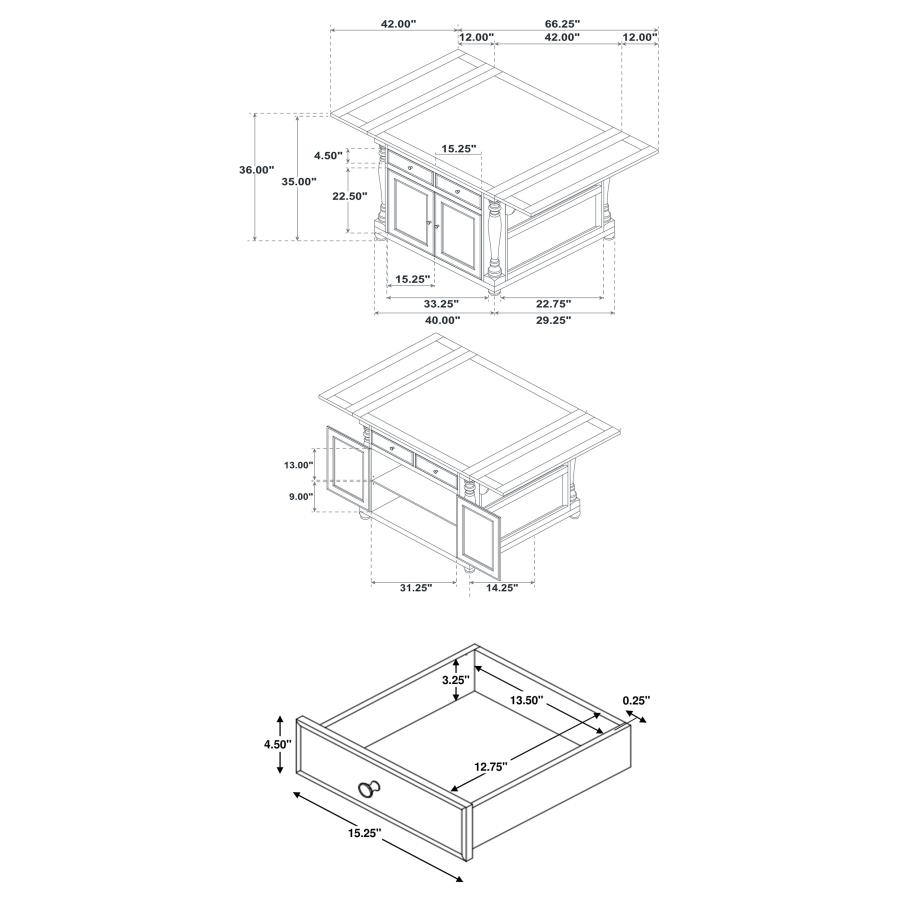 42.00"
66.25"
12.00"
42.00"
12.00"
36.00"
35.00"
4.50"
15.25"
22.50"
15.25"
33.25"
22.75"
40.00"
29.25"

13.00"
9.00"
31.25"
14.25"

3.25"
13.50"
0.25"
4.50"
12.75"
15.25"