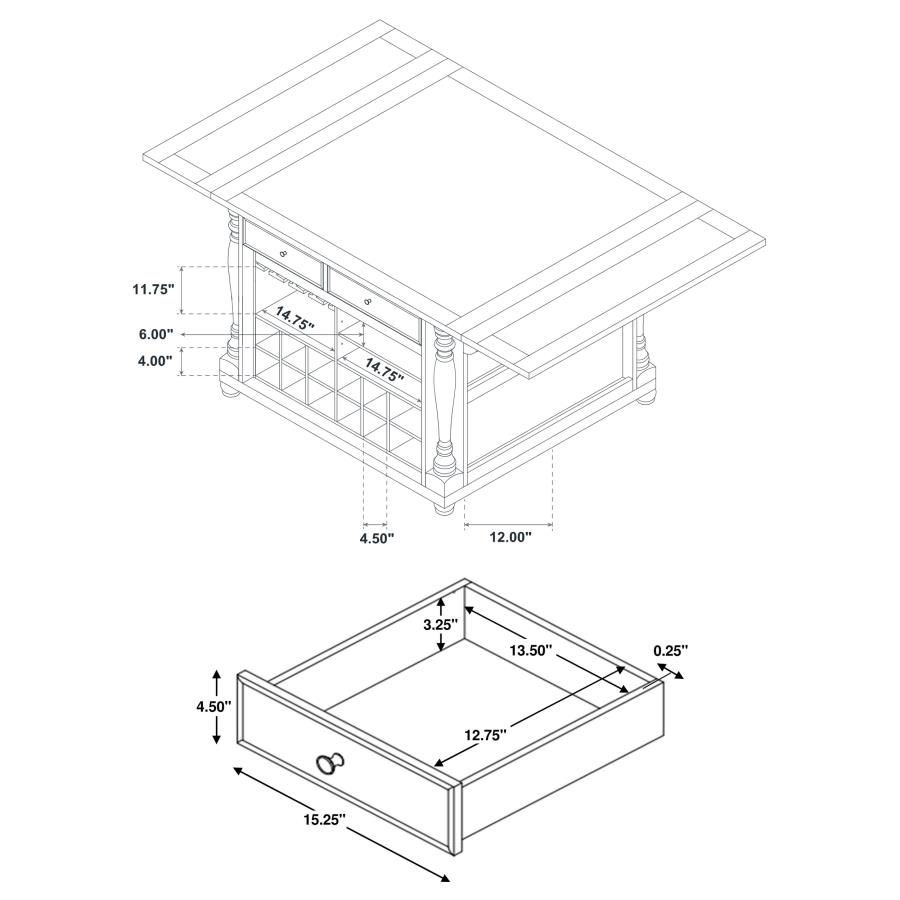 11.75"

14.75"

6.00"

4.00"

14.75"

4.50"

12.00"

3.25"

13.50"

0.25"

4.50"

12.75"

15.25"