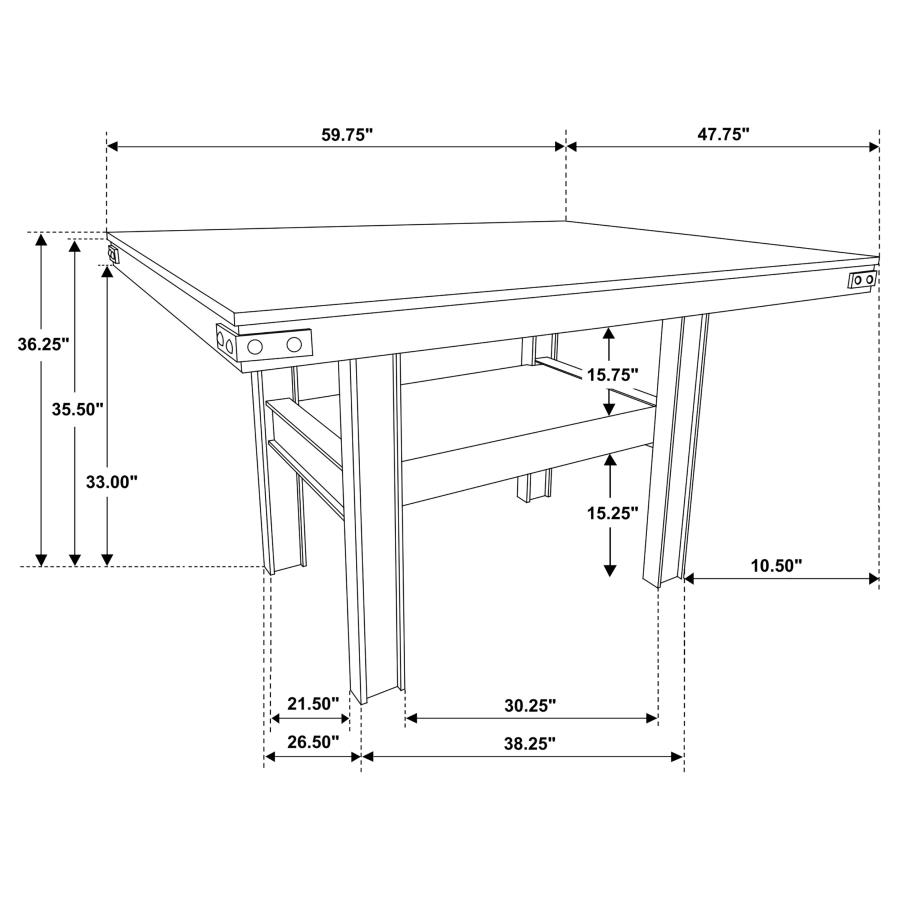 59.75"
47.75"
36.25"
35.50"
33.00"
15.75"
15.25"
10.50"
21.50"
30.25"
26.50"
38.25"