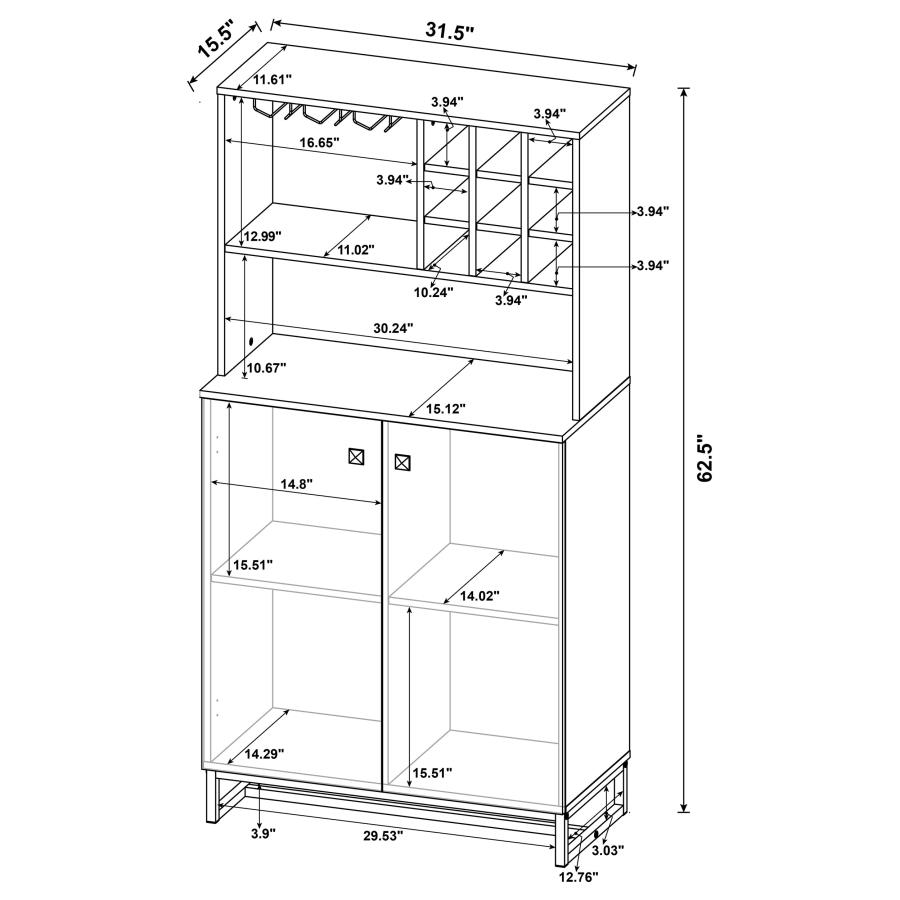 15.5"
31.5"
11.61"
3.94"
3.94"
16.65"
3.94"
3.94"
12.99"
11.02"
3.94"
10.24"
3.94"
30.24"
10.67"
15.12"
62.5"
14.8"
15.51"
14.02"
14.29"
15.51"
3.9"
29.53"
3.03"
12.76"