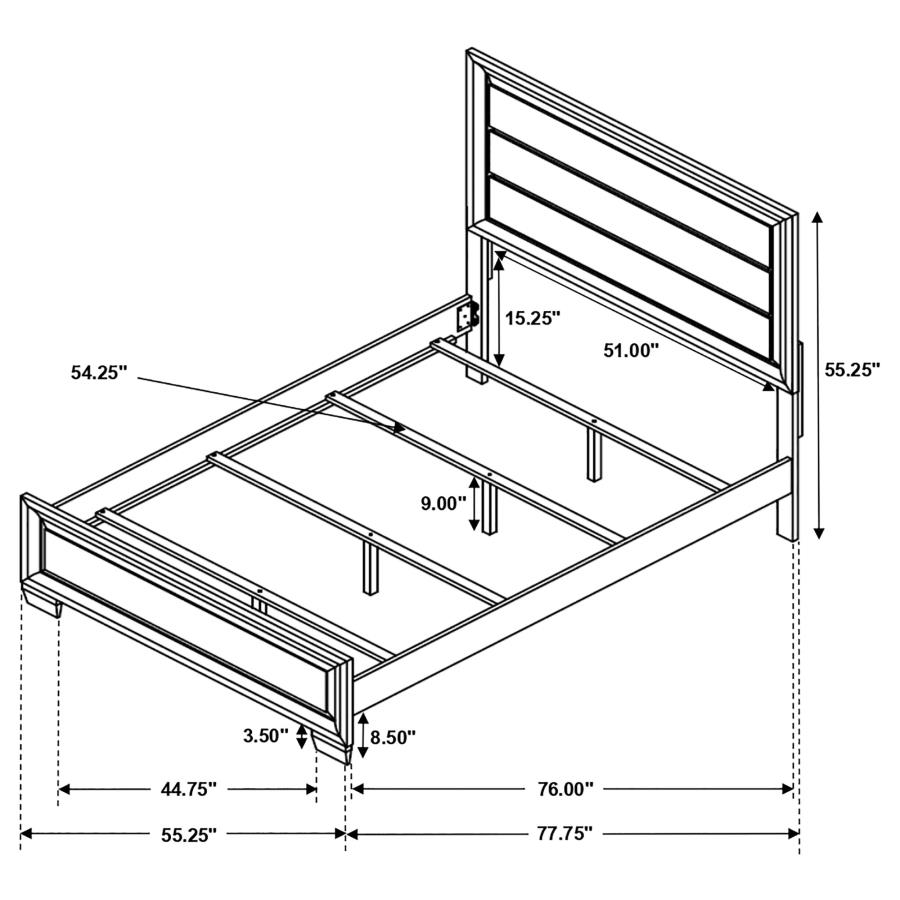 15.25"
51.00"
55.25"
54.25"
9.00"
3.50"
8.50"
44.75"
76.00"
55.25"
77.75"