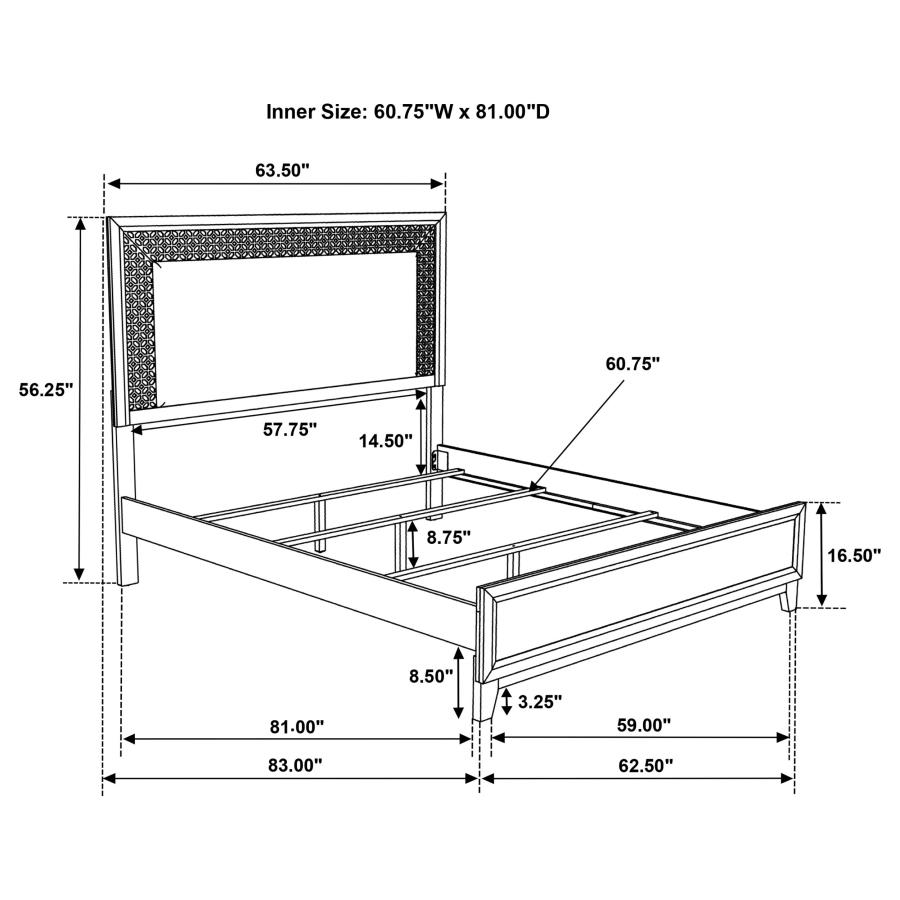 Inner Size: 60.75"W x 81.00"D

63.50"

56.25"

57.75"

14.50"

60.75"

8.75"

16.50"

8.50"

3.25"

81.00"

59.00"

83.00"

62.50"