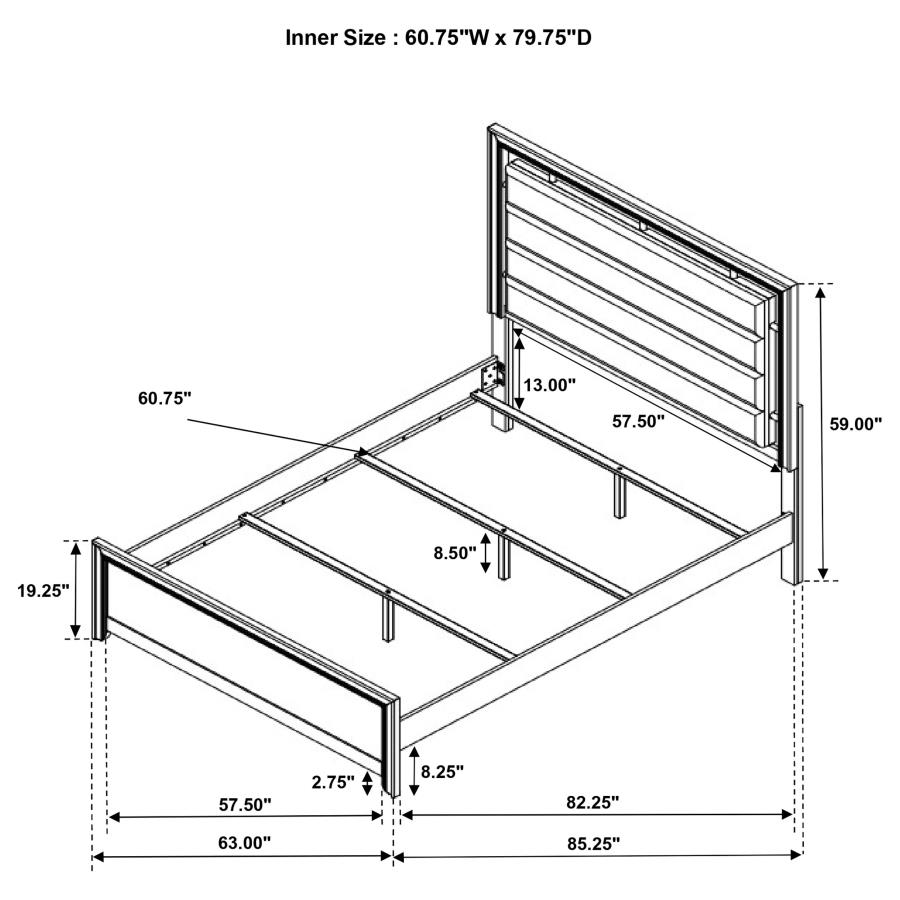 Inner Size : 60.75"W x 79.75"D

60.75"

13.00"

57.50"

59.00"

8.50"

19.25"

2.75"

8.25"

57.50"

82.25"

63.00"

85.25"