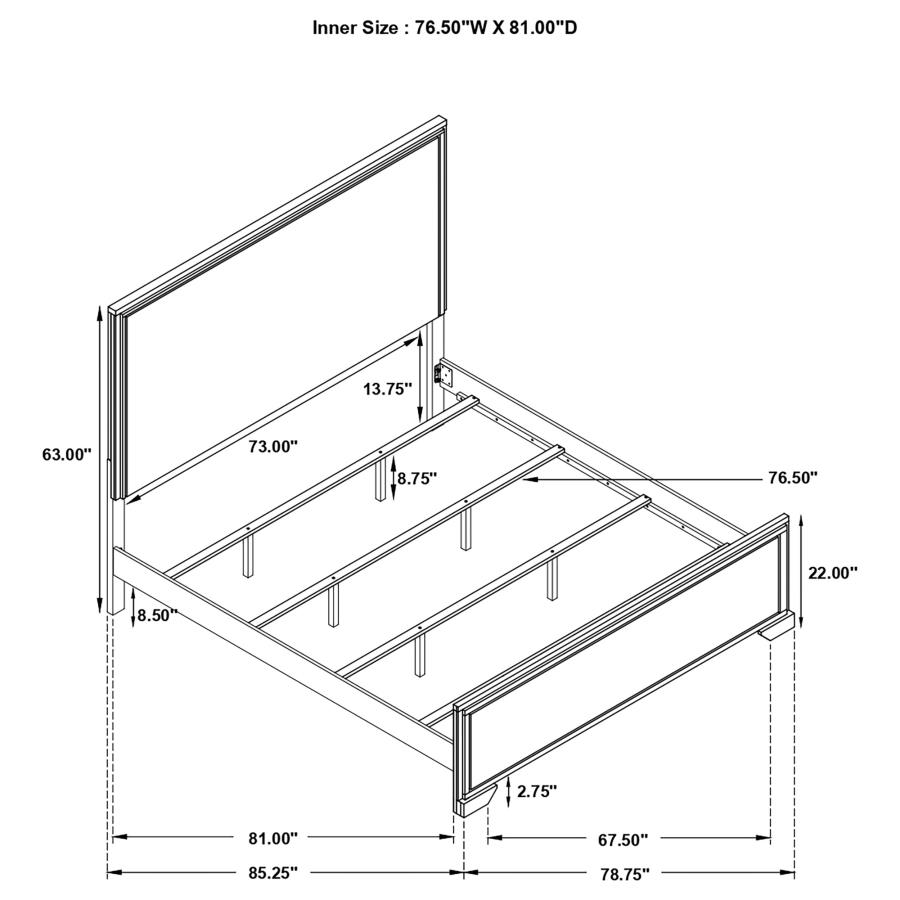 Inner Size : 76.50"W X 81.00"D

13.75"

63.00"

73.00"

8.75"

76.50"

22.00"

8.50"

2.75"

81.00"

67.50"

85.25"

78.75"