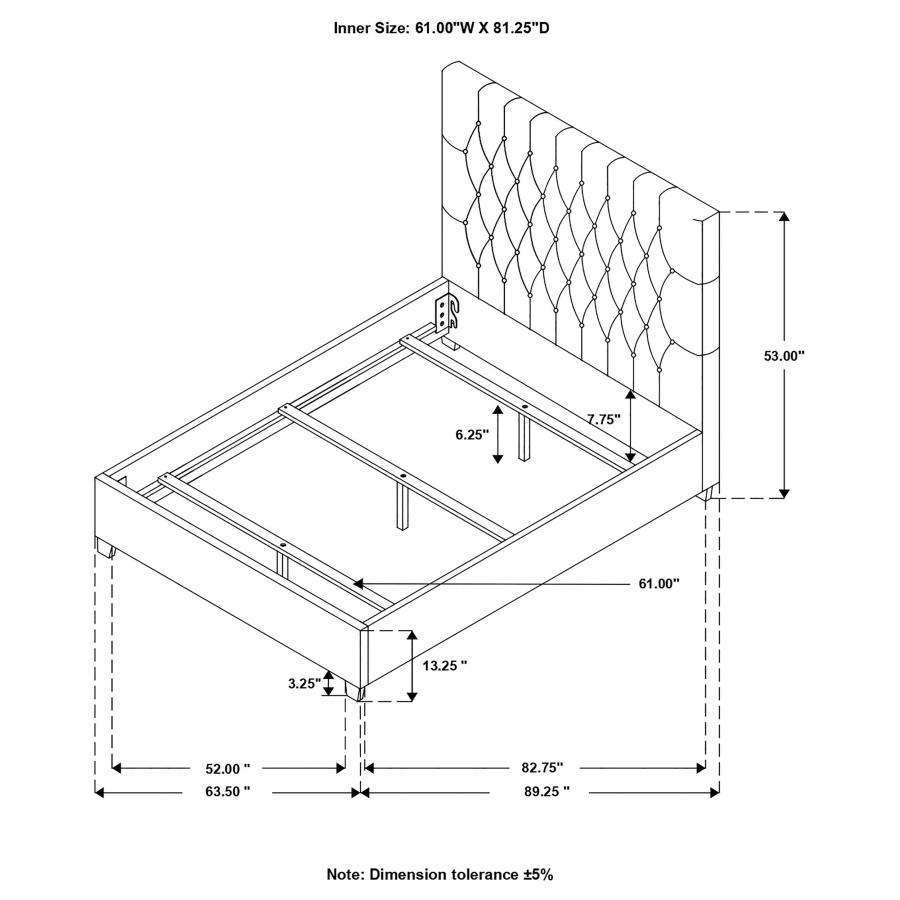 Inner Size: 61.00"W X 81.25"D

53.00"

7.75"

6.25"

61.00"

13.25 "

3.25"

52.00 "

82.75"

63.50 "

89.25 "

Note: Dimension tolerance ±5%