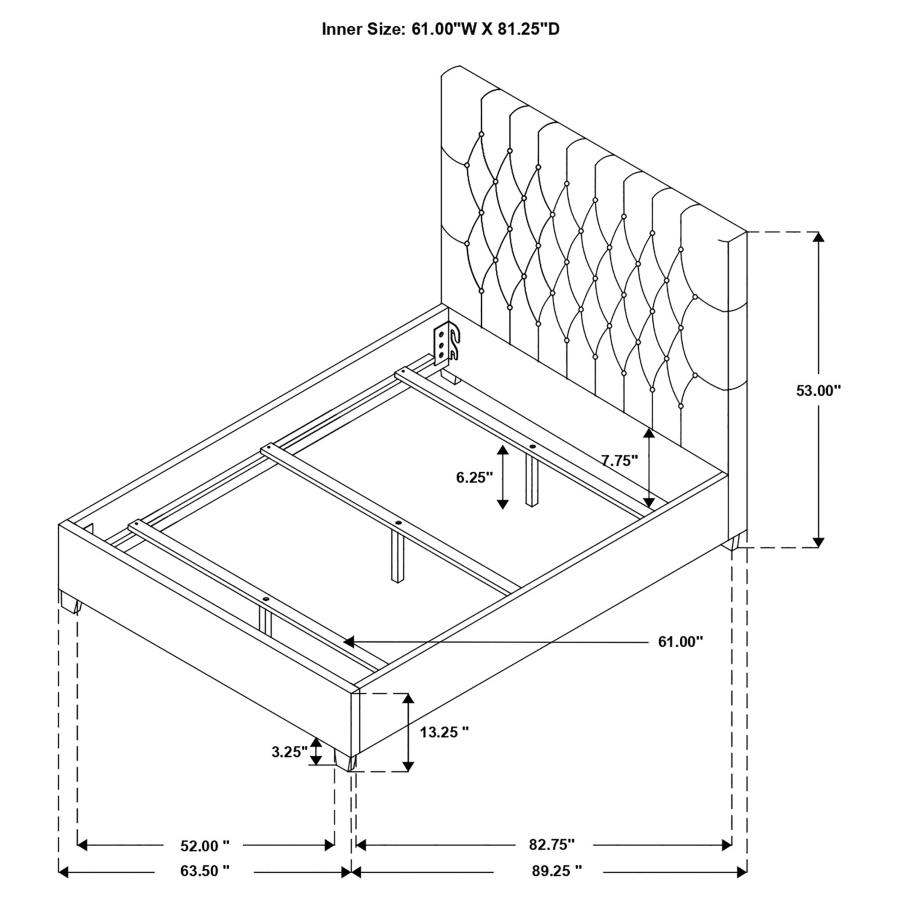 Inner Size: 61.00"W X 81.25"D

53.00"

7.75"

6.25"

61.00"

13.25 "

3.25"

52.00 "

82.75"

63.50 "

89.25 "