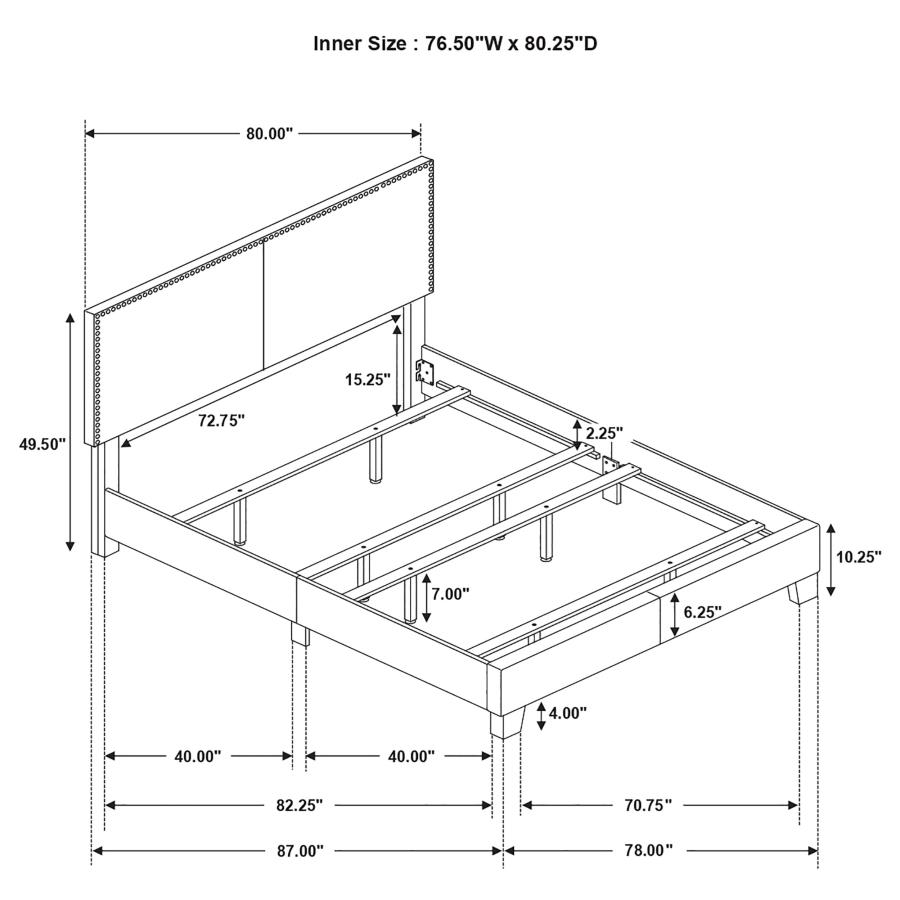 Inner Size : 76.50"W x 80.25"D

80.00"

15.25"

72.75"

49.50"

2.25"

10.25"

7.00"

6.25"

4.00"

40.00"

40.00"

82.25"

70.75"

87.00"

78.00"