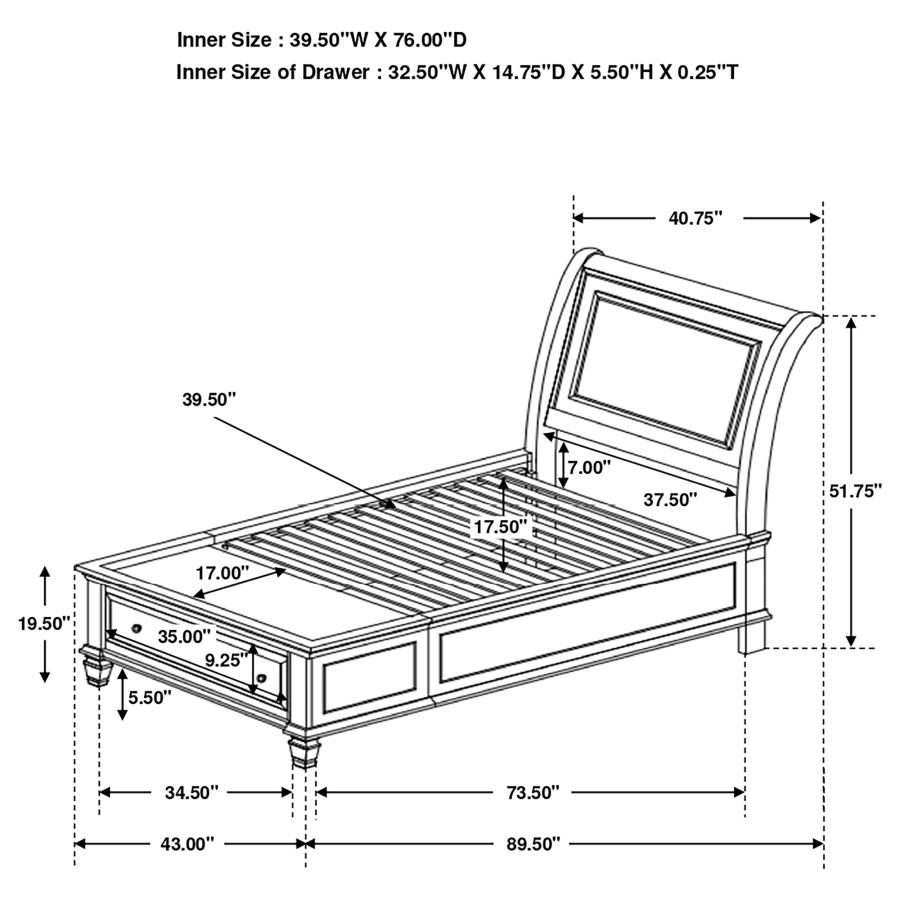 Inner Size : 39.50"W X 76.00"D
Inner Size of Drawer : 32.50"W X 14.75"D X 5.50"H X 0.25"T

40.75"
39.50"
7.00"
37.50"
51.75"
17.50"
17.00"
19.50"
35.00"
9.25"
5.50"
34.50"
73.50"
43.00"
89.50"