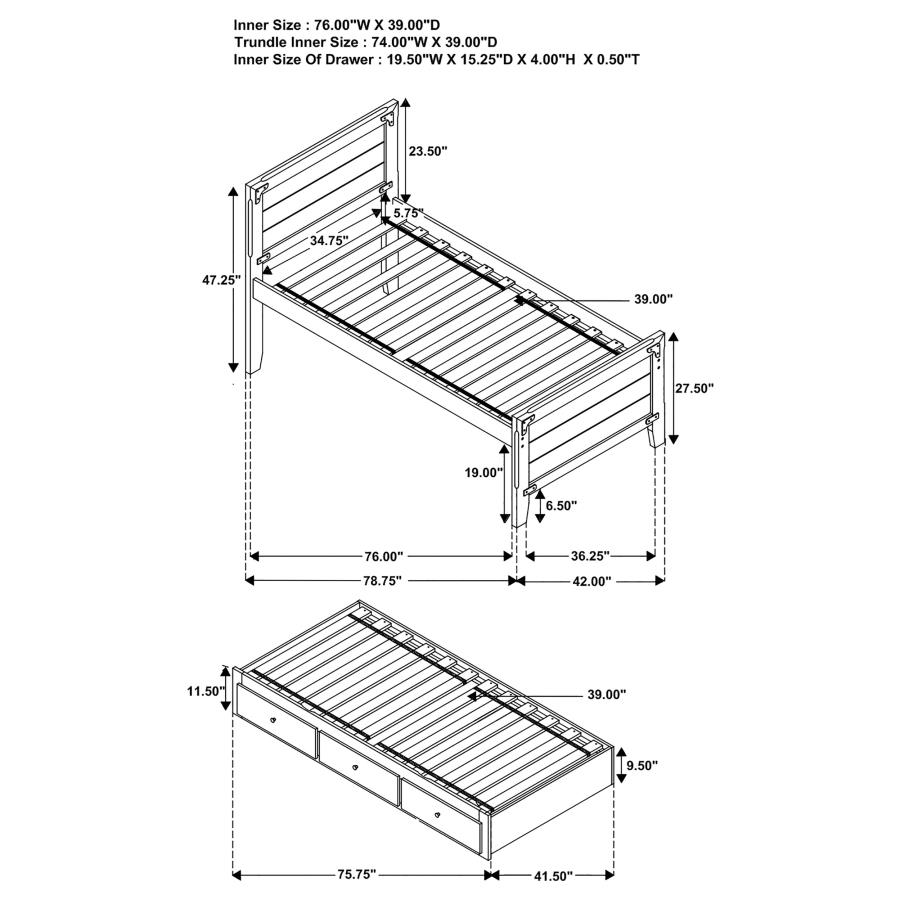 Inner Size : 76.00"W X 39.00"D
Trundle Inner Size : 74.00"W X 39.00"D
Inner Size Of Drawer : 19.50"W X 15.25"D X 4.00"H X 0.50"T

23.50"
5.75"
34.75"
47.25"
39.00"
27.50"
19.00"
6.50"
76.00"
36.25"
78.75"
42.00"

11.50"
39.00"
9.50"
75.75"
41.50"