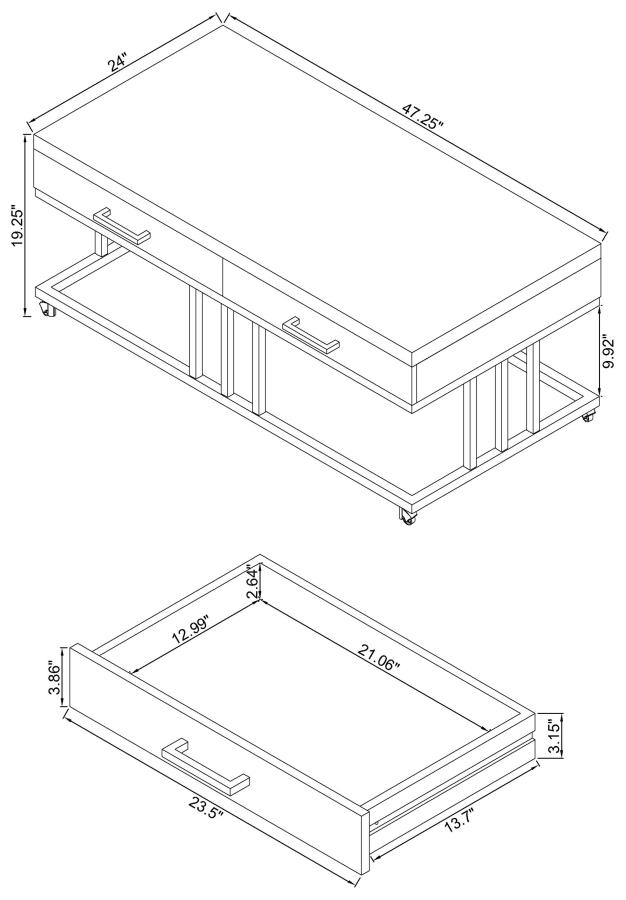 24"
47.25"
19.25"
9.92"
2.64"
12.99"
21.06"
3.86"
3.15"
23.5"
13.7"