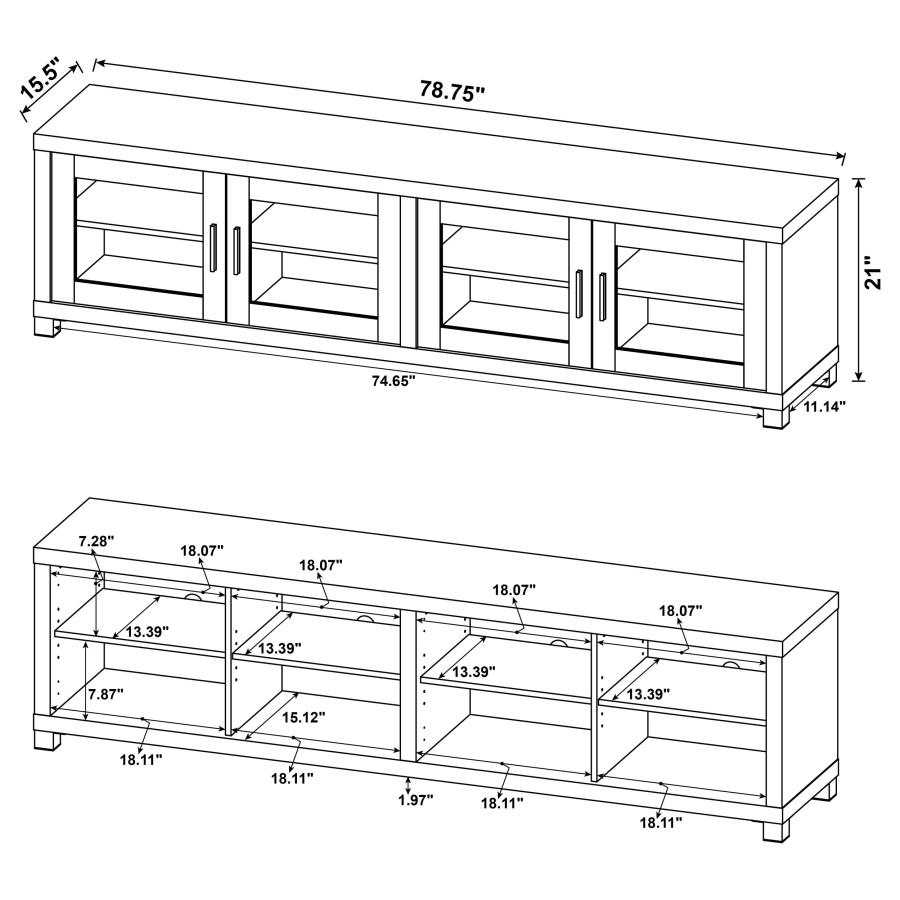 15.5"
78.75"
21"
74.65"
11.14"

7.28"
18.07"
18.07"
18.07"
18.07"
13.39"
13.39"
13.39"
13.39"
7.87"
15.12"
18.11"
18.11"
1.97"
18.11"
18.11"