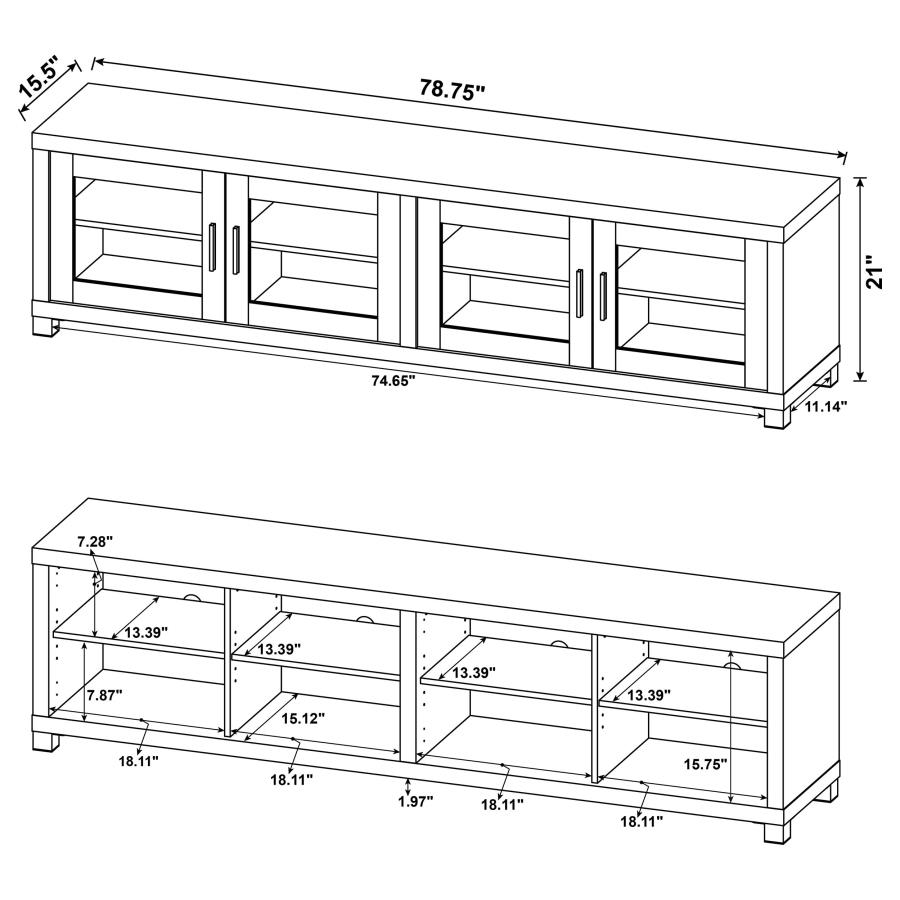 15.5"
78.75"
21"
74.65"
11.14"

7.28"
13.39"
13.39"
13.39"
13.39"
7.87"
15.12"
15.75"
18.11"
18.11"
1.97"
18.11"
18.11"