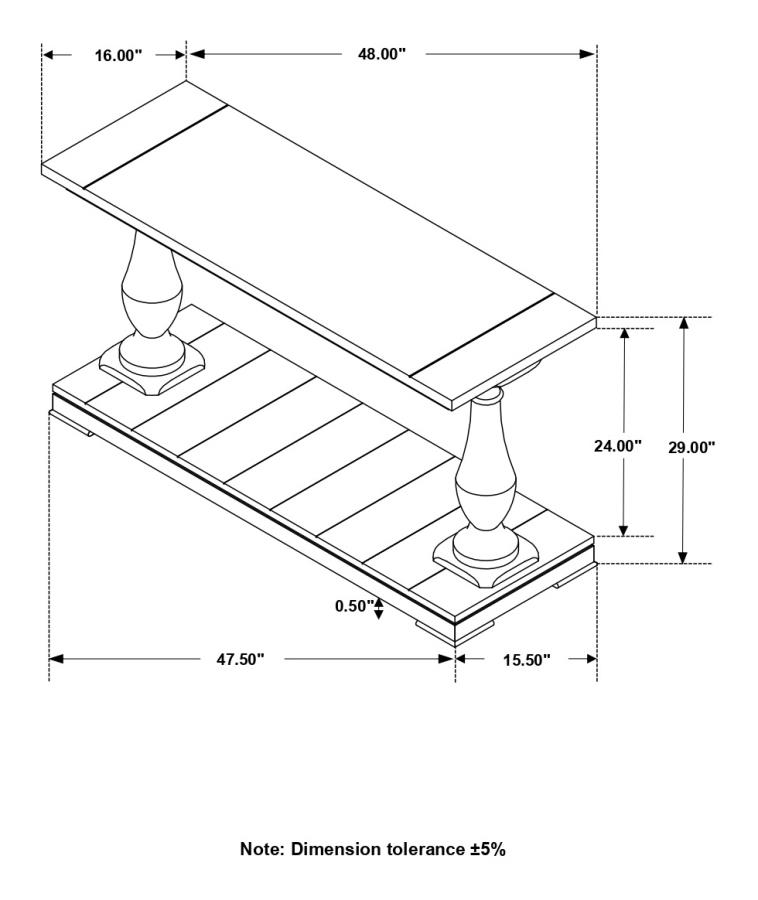 16.00"
48.00"
24.00"
29.00"
0.50"
47.50"
15.50"

Note: Dimension tolerance ±5%