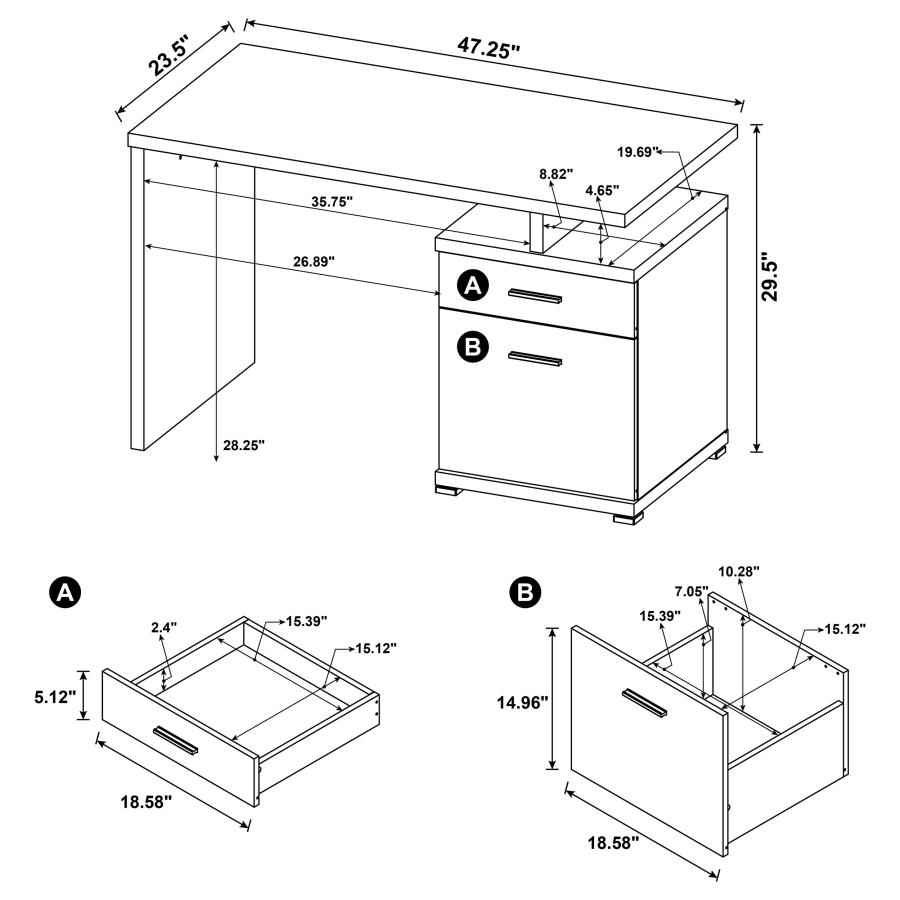 23.5"
47.25"
19.69"
8.82"
4.65"
35.75"
26.89"
29.5"
A
B
28.25"

A
2.4"
15.39"
15.12"
5.12"
18.58"

B
10.28"
7.05"
15.39"
15.12"
14.96"
18.58"