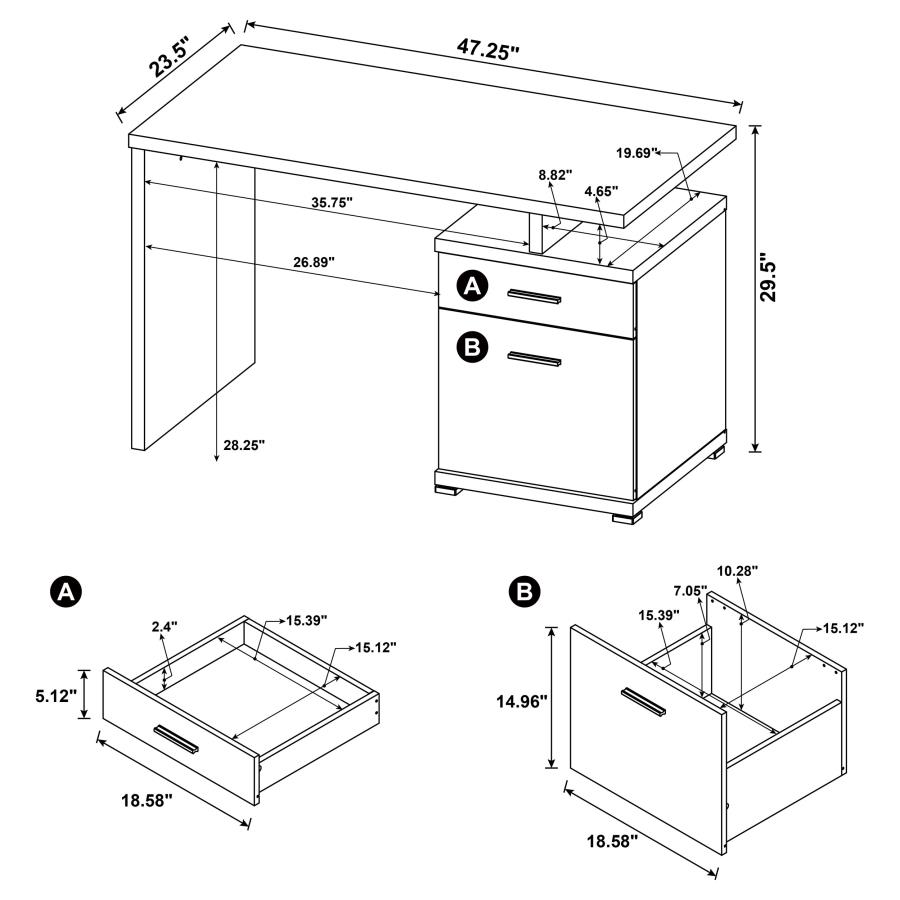 23.5"
47.25"
19.69"
8.82"
4.65"
35.75"
26.89"
29.5"
A
B
28.25"

A
2.4"
15.39"
15.12"
5.12"
18.58"

B
10.28"
7.05"
15.39"
15.12"
14.96"
18.58"