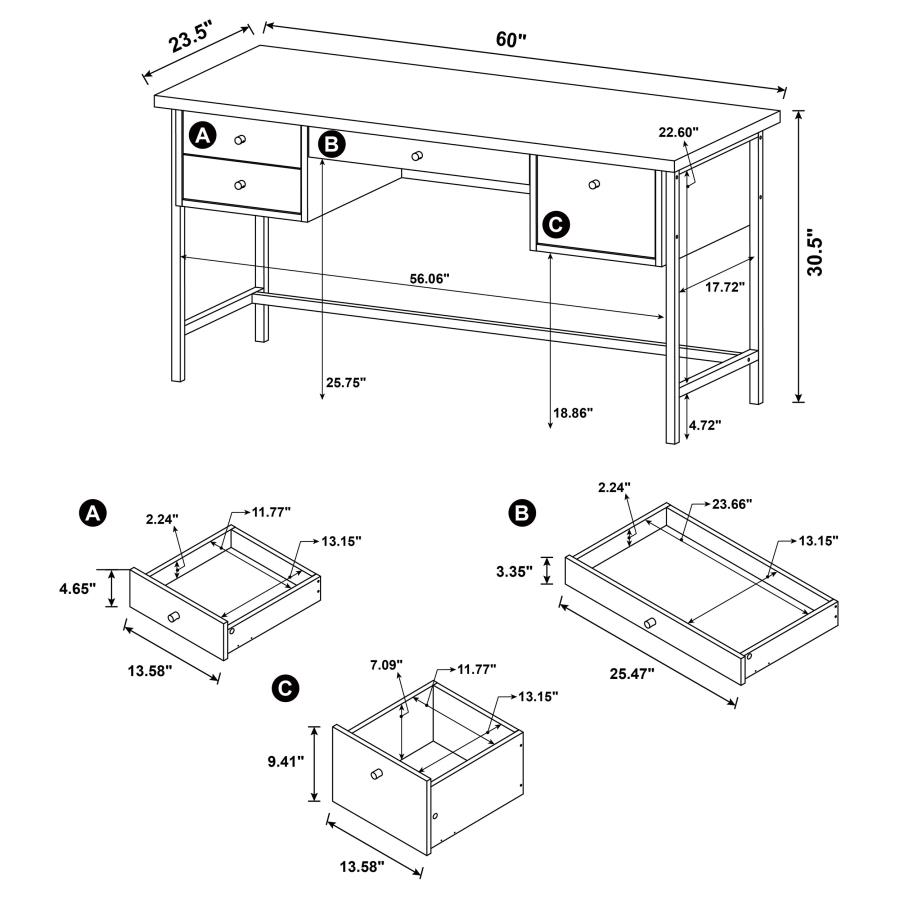 23.5"
60"
A
B
22.60"
C
30.5"
56.06"
17.72"
25.75"
18.86"
4.72"

A
2.24"
11.77"
13.15"
4.65"
13.58"

B
2.24"
23.66"
13.15"
3.35"
25.47"

C
7.09"
11.77"
13.15"
9.41"
13.58"