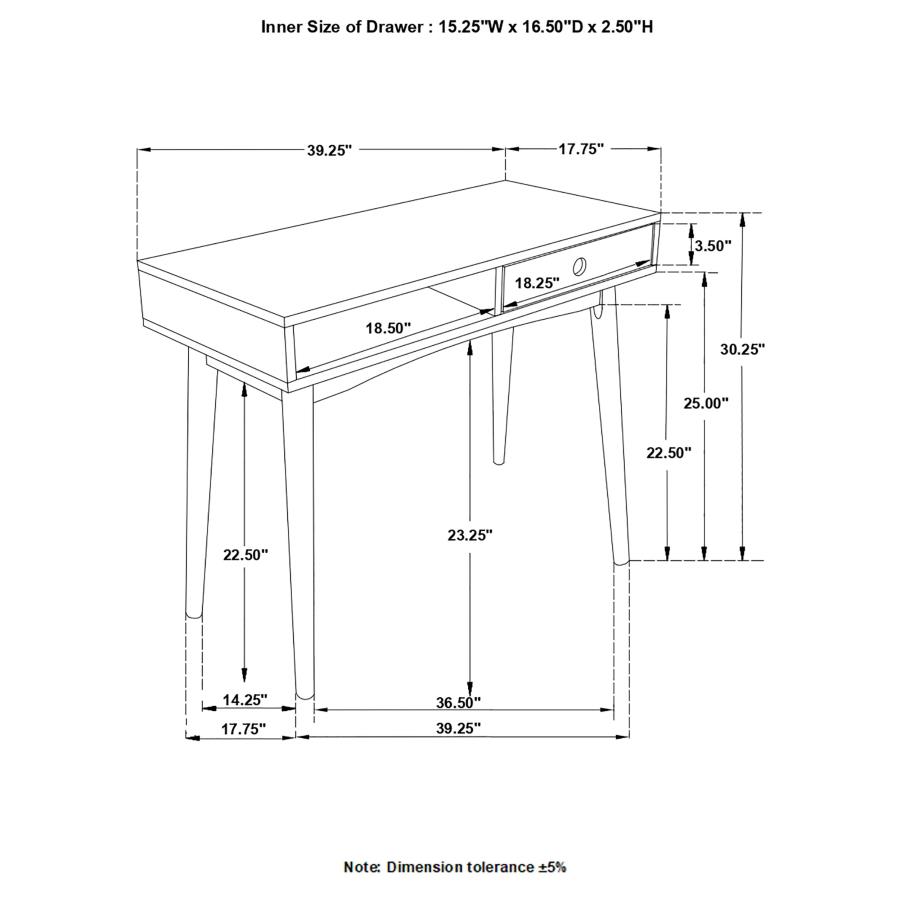 Inner Size of Drawer : 15.25"W x 16.50"D x 2.50"H

39.25"
17.75"
3.50"
18.25"
18.50"
30.25"
25.00"
22.50"
23.25"
22.50"
14.25"
36.50"
17.75"
39.25"

Note: Dimension tolerance ±5%