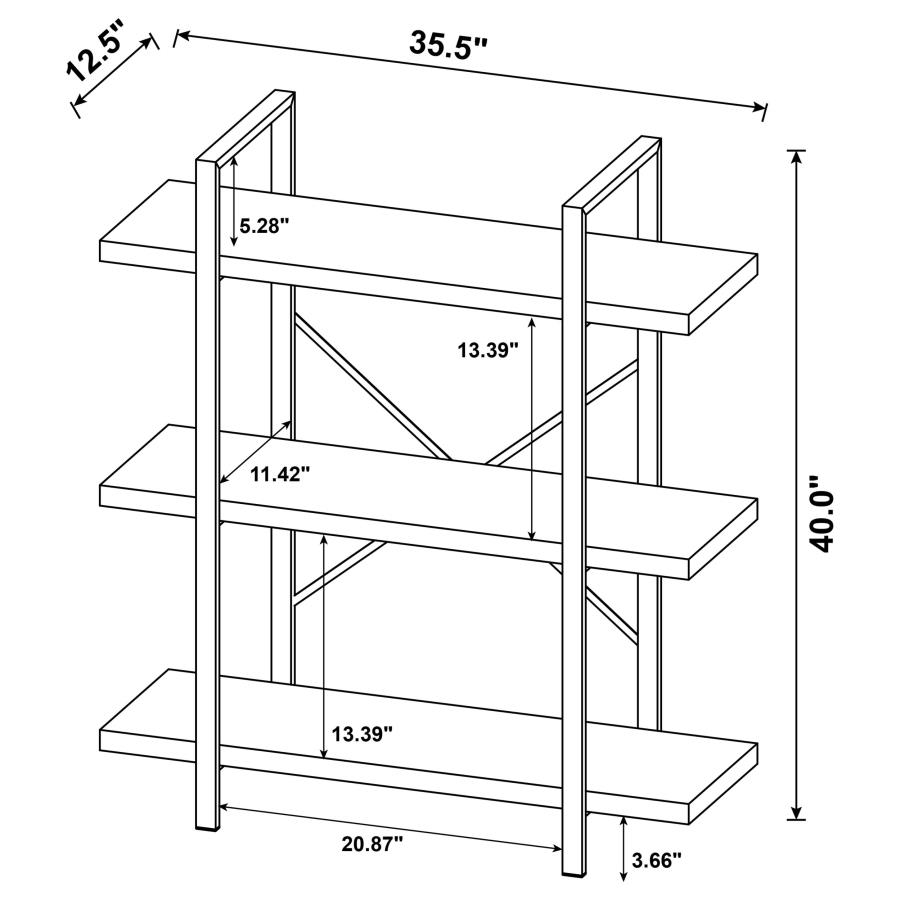 12.5"
35.5"
5.28"
13.39"
11.42"
40.0"
13.39"
20.87"
3.66"