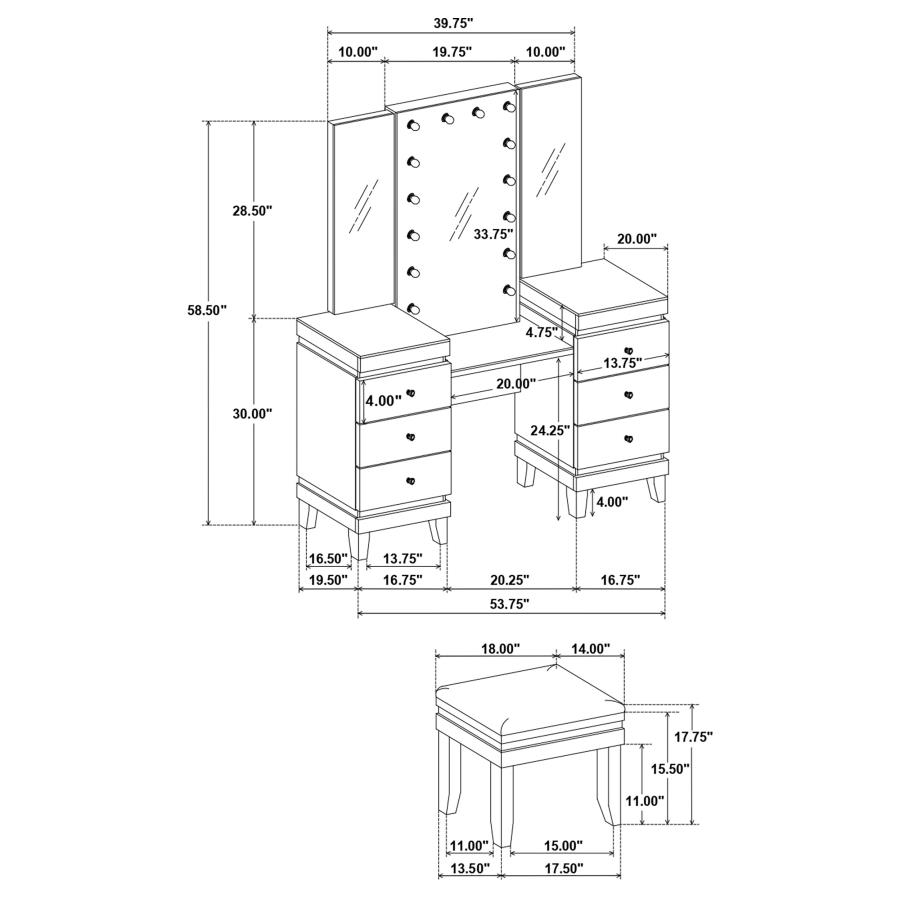 39.75"
10.00"
19.75"
10.00"
28.50"
33.75"
20.00"
58.50"
4.75"
13.75"
20.00"
4.00"
30.00"
24.25"
4.00"
16.50"
13.75"
19.50"
16.75"
20.25"
16.75"
53.75"
18.00"
14.00"
17.75"
15.50"
11.00"
11.00"
15.00"
13.50"
17.50"