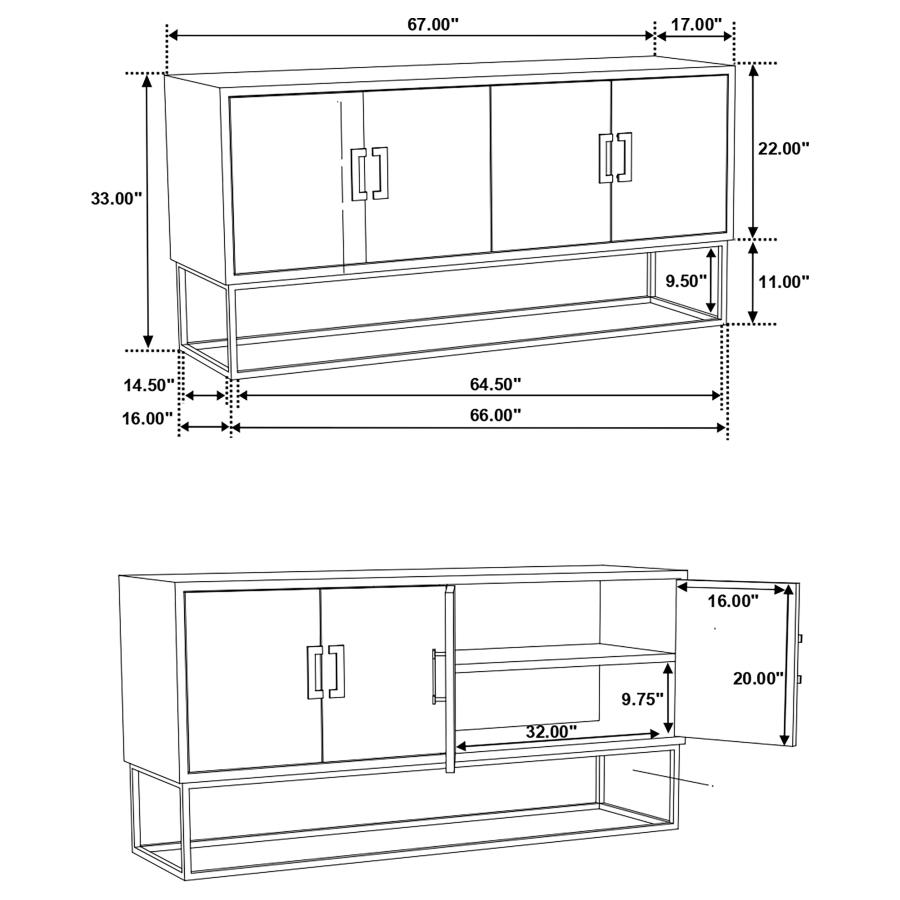 67.00"
17.00"
33.00"
22.00"
9.50"
11.00"
14.50"
64.50"
16.00"
66.00"

16.00"
20.00"
9.75"
32.00"