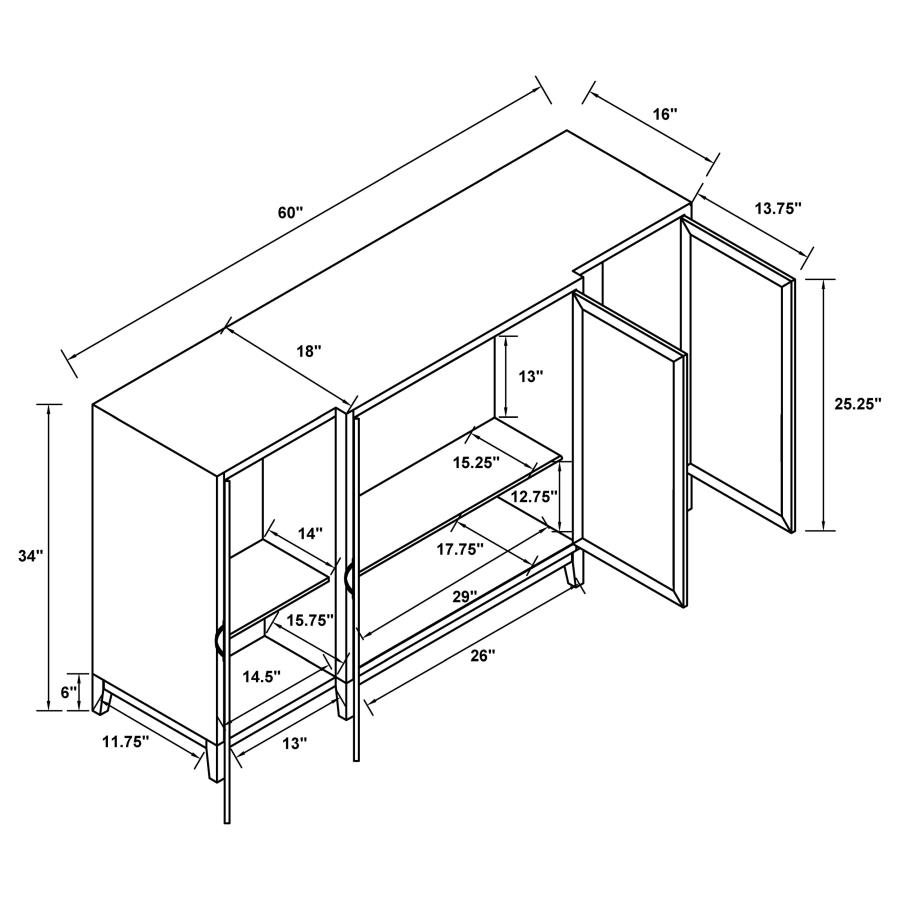 60"
16"
13.75"
18"
13"
25.25"
15.25"
12.75"
34"
14"
17.75"
29"
15.75"
26"
14.5"
6"
11.75"
13"